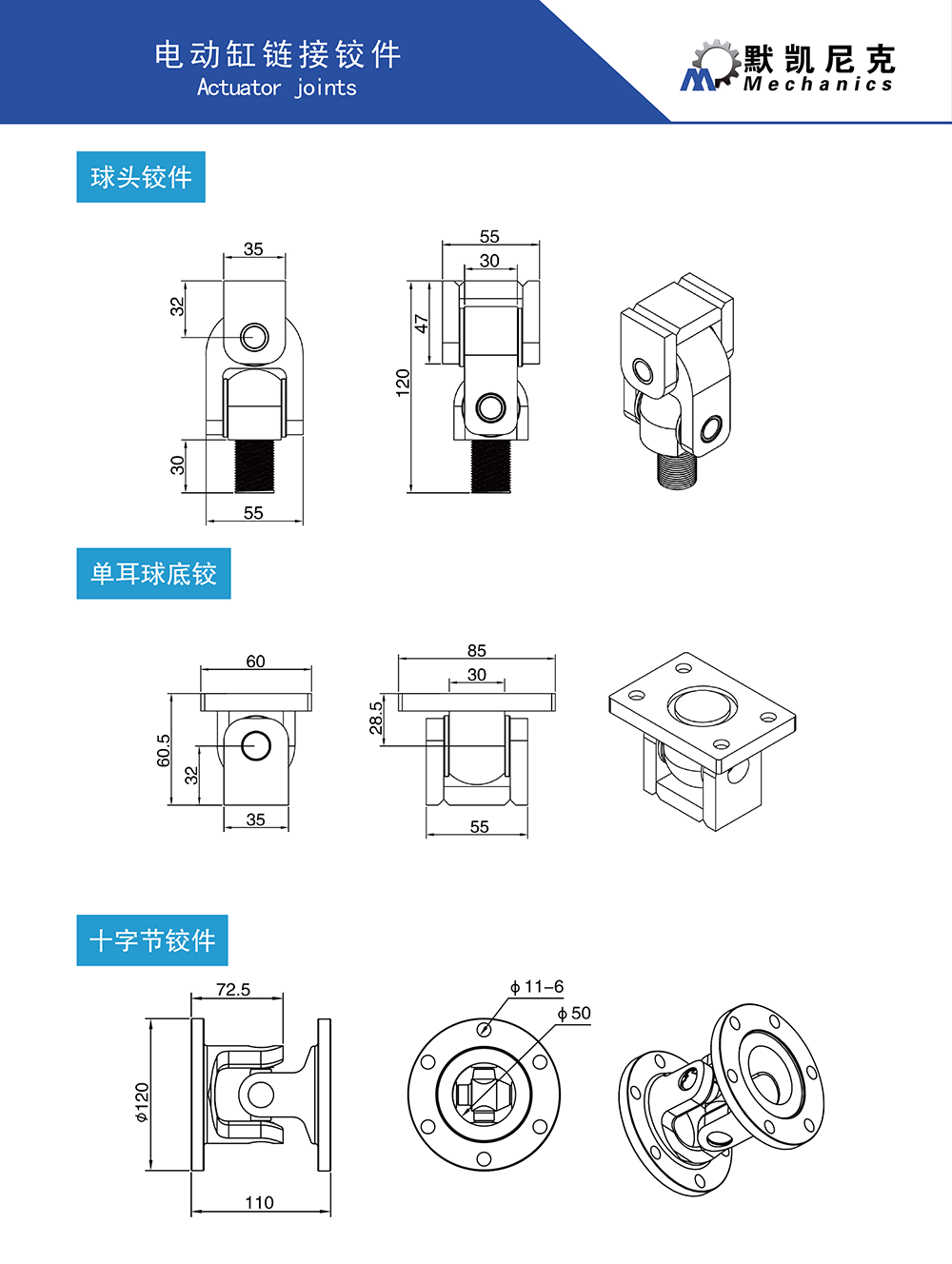 电动缸链接铰件
Actuator joints

默凯尼克
Mechanics

球头铰件

35
32
30
55

55
30
47
120

单耳球底铰

60
60.5
32
35

85
30
28.5
55

十字节铰件

72.5
$\phi$120
110

$\phi$ 11-6
$\phi$ 50